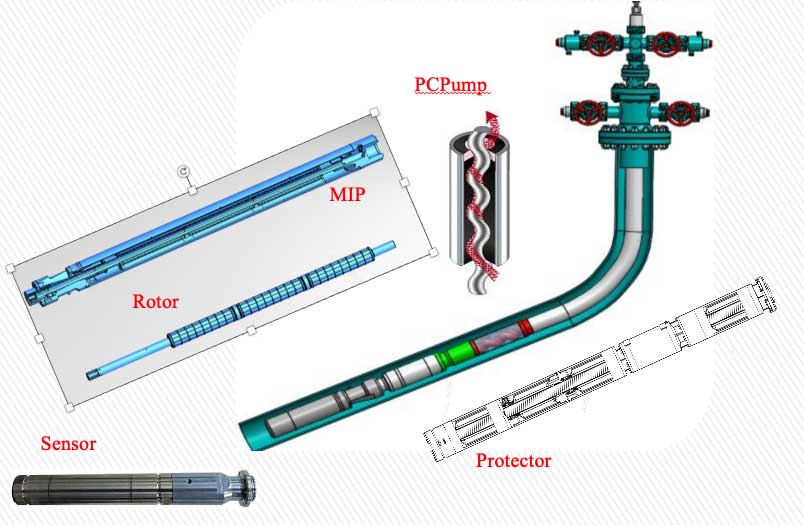 PCPump

MIP

Rotor

Sensor

Protector